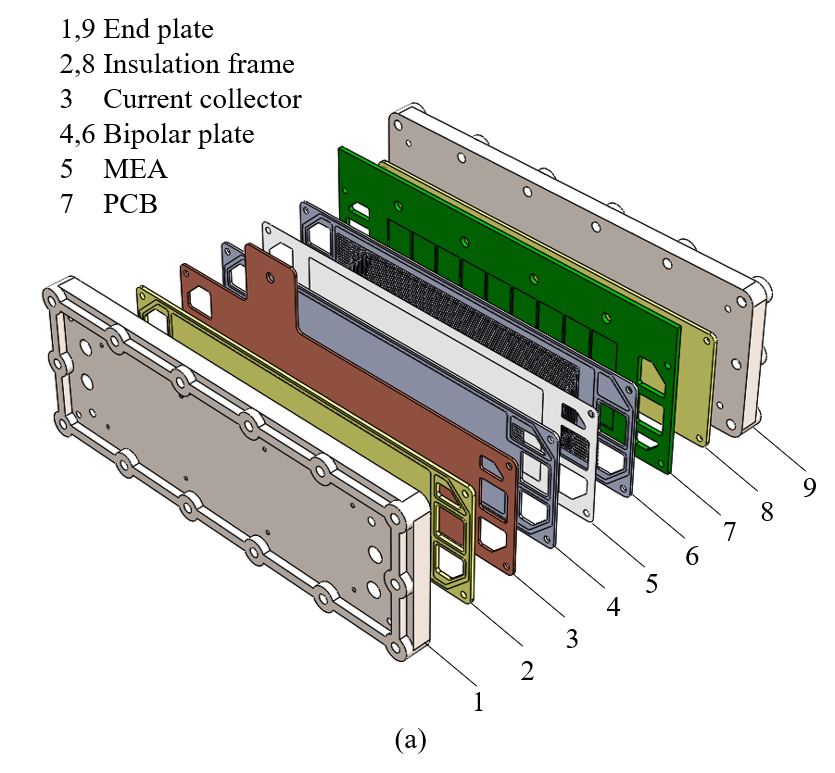 1,9 End plate
2,8 Insulation frame
3 Current collector
4,6 Bipolar plate
5 MEA
7 PCB

9
8
7
6
5
4
3
2
1

(a)